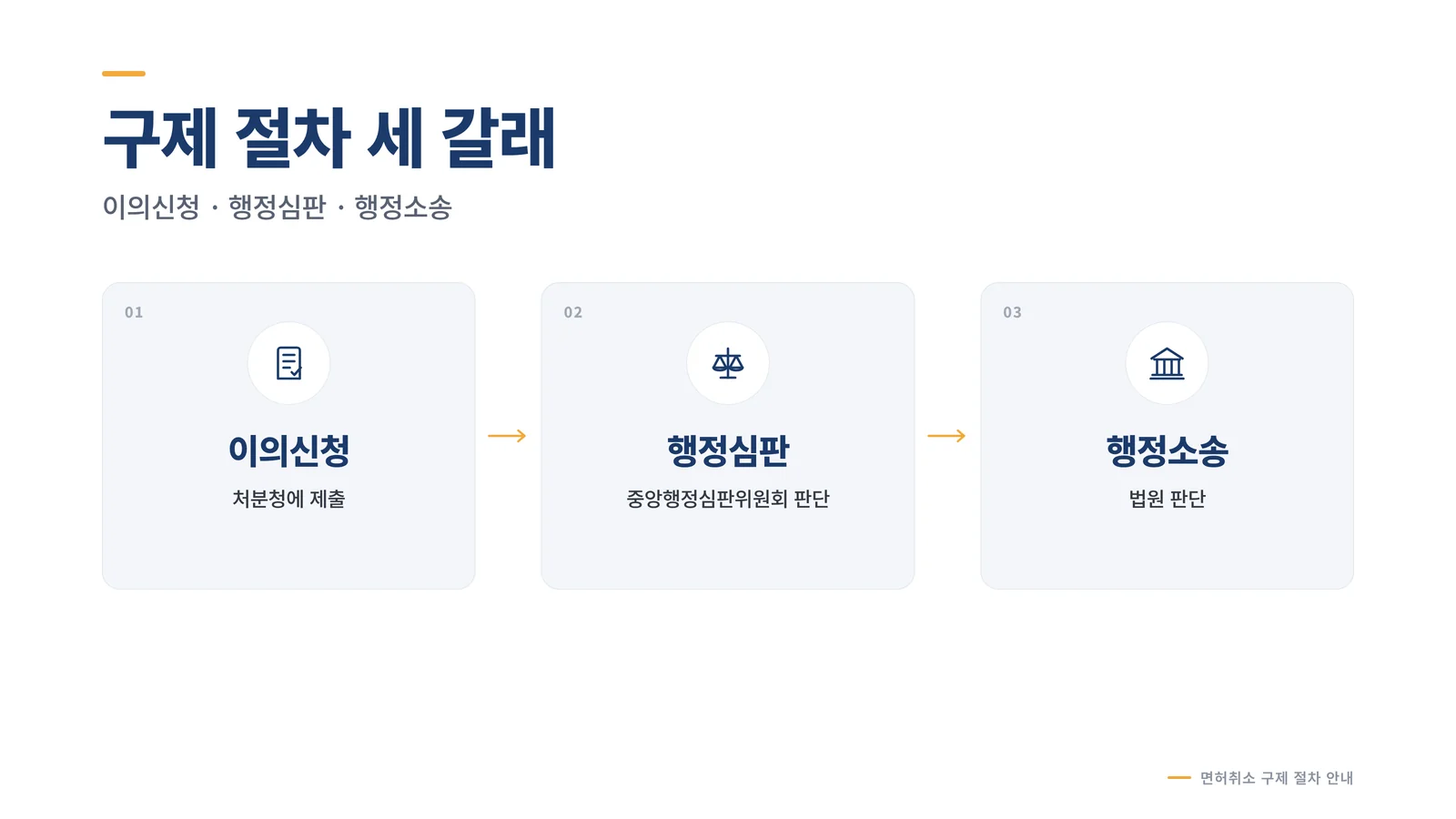 구제 절차 세 갈래

이의신청 · 행정심판 · 행정소송

01

이의신청

처분청에 제출

02

행정심판

중앙행정심판위원회 판단

03

행정소송

법원 판단

면허취소 구제 절차 안내